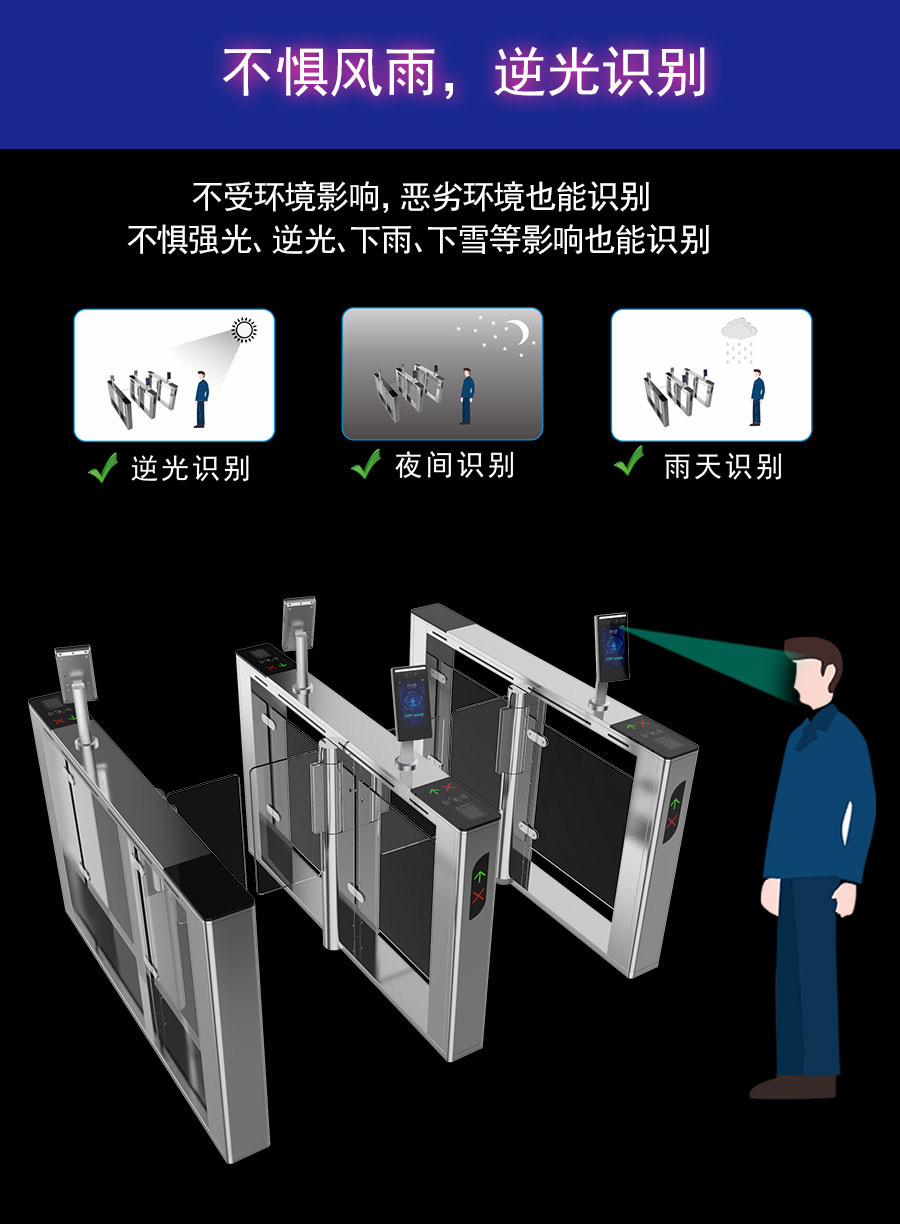 不惧风雨，逆光识别

不受环境影响，恶劣环境也能识别
不惧强光、逆光、下雨、下雪等影响也能识别

逆光识别

夜间识别

雨天识别