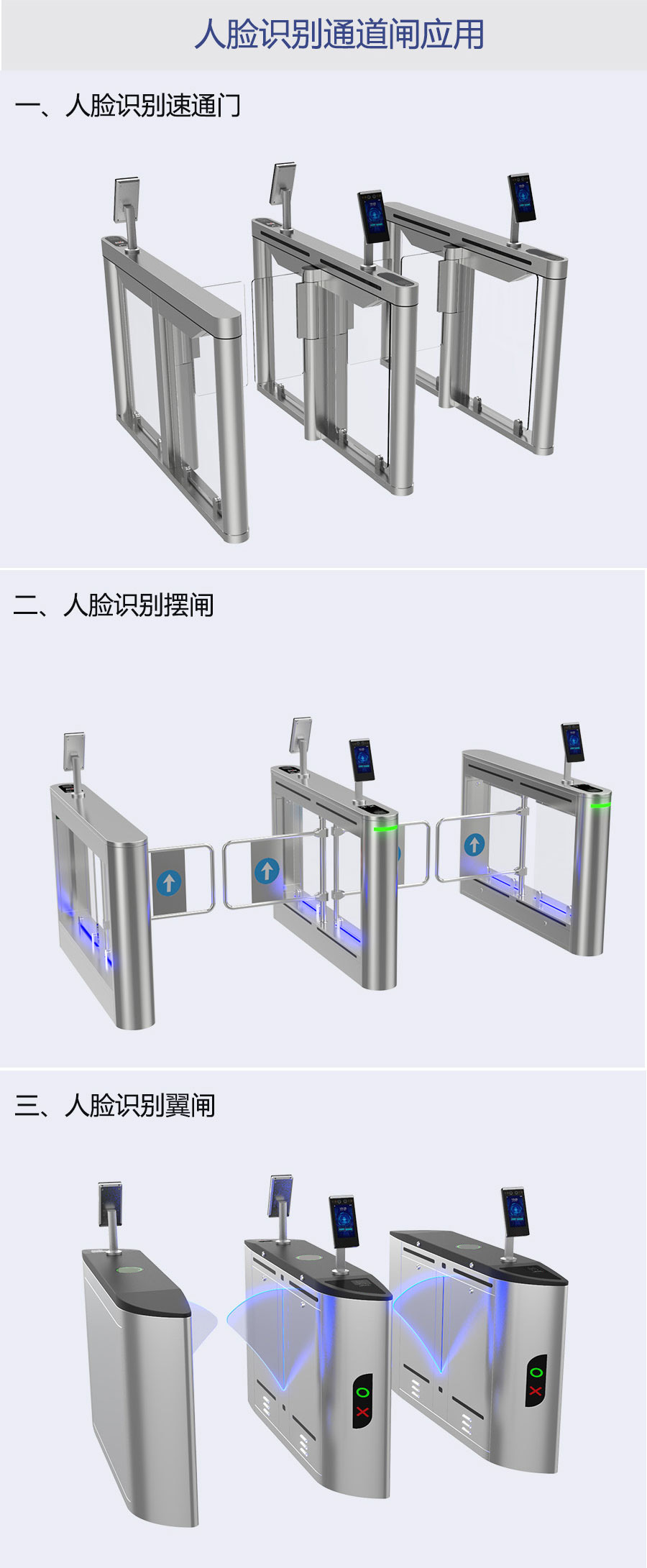 人脸识别通道闸应用

一、人脸识别速通门

二、人脸识别摆闸

三、人脸识别翼闸